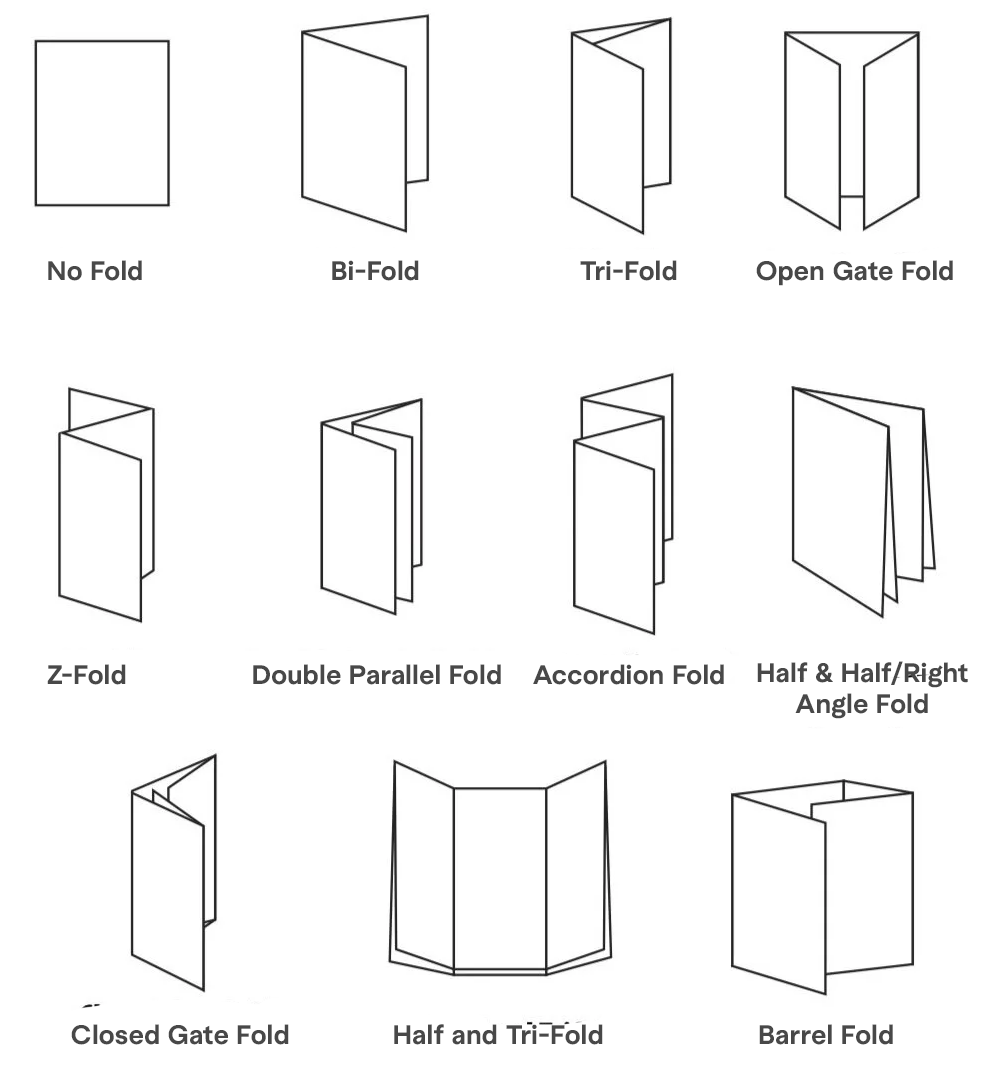 No Fold

Bi-Fold

Tri-Fold

Open Gate Fold

Z-Fold

Double Parallel Fold

Accordion Fold

Half & Half/Right Angle Fold

Closed Gate Fold

Half and Tri-Fold

Barrel Fold